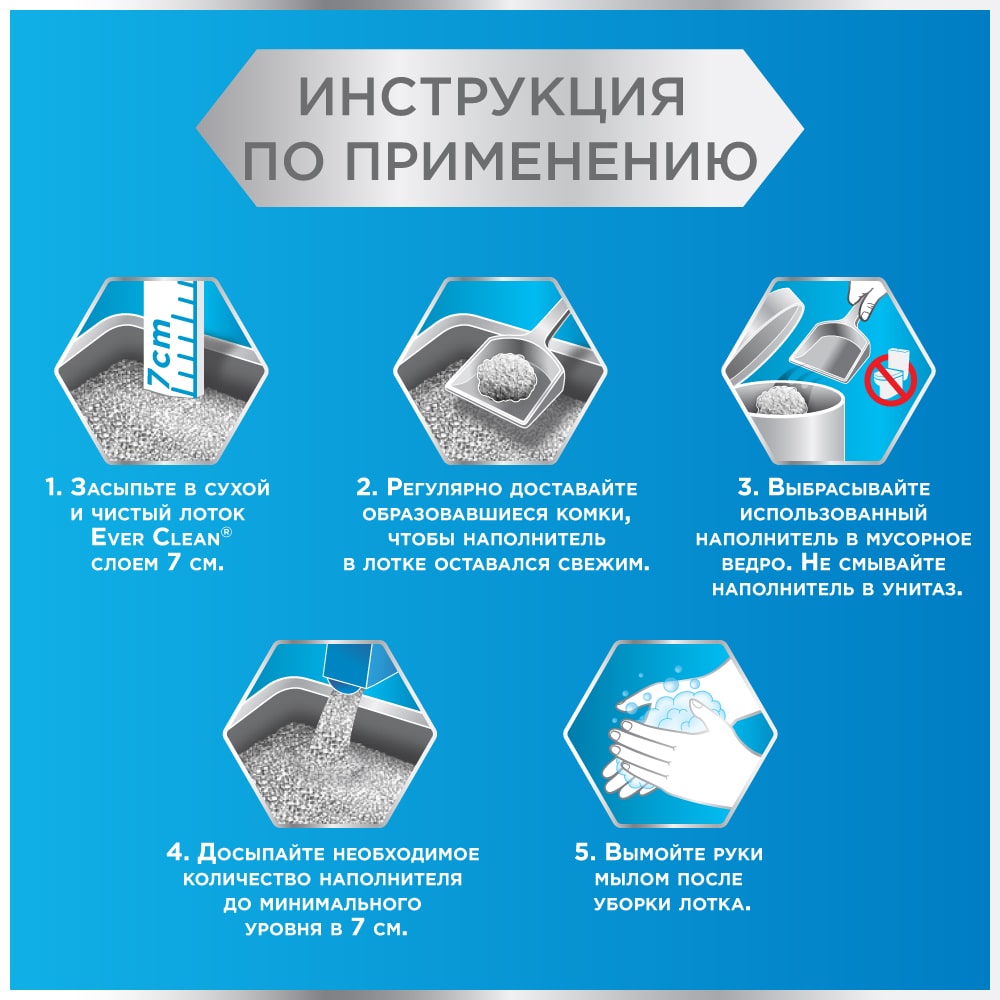 ИНСТРУКЦИЯ
ПО ПРИМЕНЕНИЮ

7cm

1. Засыпьте в сухой и чистый лоток Ever Clean® слоем 7 см.

2. Регулярно доставайте образовавшиеся комки, чтобы наполнитель в лотке оставался свежим.

3. Выбрасывайте использованный наполнитель в мусорное ведро. Не смывайте наполнитель в унитаз.

4. Досыпайте необходимое количество наполнителя до минимального уровня в 7 см.

5. Вымойте руки мылом после уборки лотка.